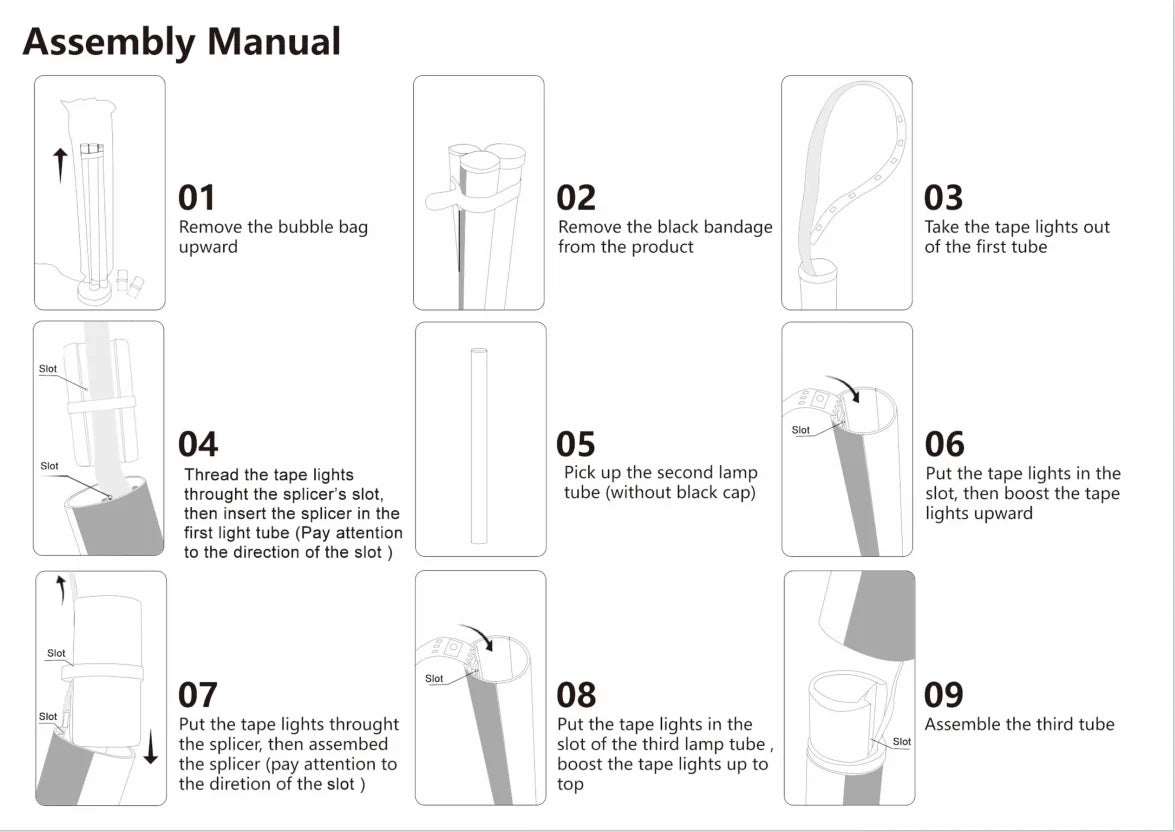 Assembly Manual

01
Remove the bubble bag upward

02
Remove the black bandage from the product

03
Take the tape lights out of the first tube

Slot
Slot

04
Thread the tape lights throught the splicer's slot, then insert the splicer in the first light tube (Pay attention to the direction of the slot )

05
Pick up the second lamp tube (without black cap)

Slot

06
Put the tape lights in the slot, then boost the tape lights upward

Slot
Slot

07
Put the tape lights throught the splicer, then assembed the splicer (pay attention to the diretion of the slot )

Slot

08
Put the tape lights in the slot of the third lamp tube , boost the tape lights up to top

Slot

09
Assemble the third tube