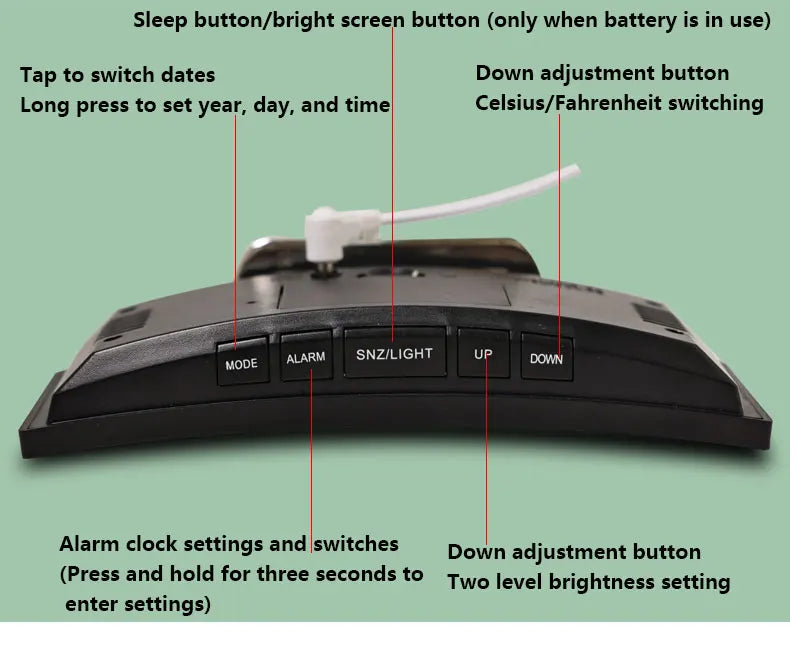 Sleep button/bright screen button (only when battery is in use)

Tap to switch dates
Long press to set year, day, and time

Down adjustment button
Celsius/Fahrenheit switching

MODE

ALARM

SNZ/LIGHT

UP

DOWN

Alarm clock settings and switches
(Press and hold for three seconds to enter settings)

Down adjustment button
Two level brightness setting